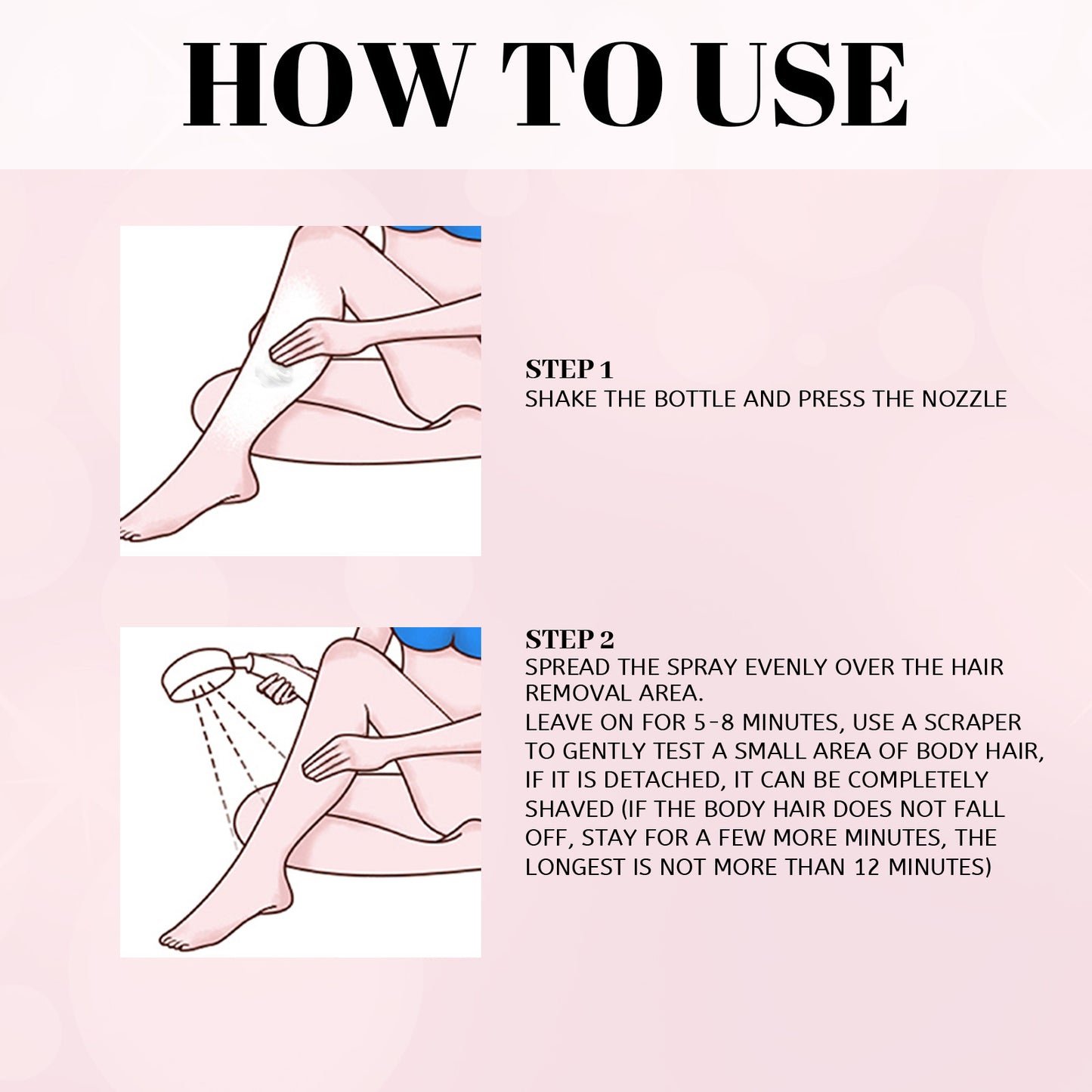 HOW TO USE

STEP 1
SHAKE THE BOTTLE AND PRESS THE NOZZLE

STEP 2
SPREAD THE SPRAY EVENLY OVER THE HAIR REMOVAL AREA.
LEAVE ON FOR 5-8 MINUTES, USE A SCRAPER TO GENTLY TEST A SMALL AREA OF BODY HAIR, IF IT IS DETACHED, IT CAN BE COMPLETELY SHAVED (IF THE BODY HAIR DOES NOT FALL OFF, STAY FOR A FEW MORE MINUTES, THE LONGEST IS NOT MORE THAN 12 MINUTES)